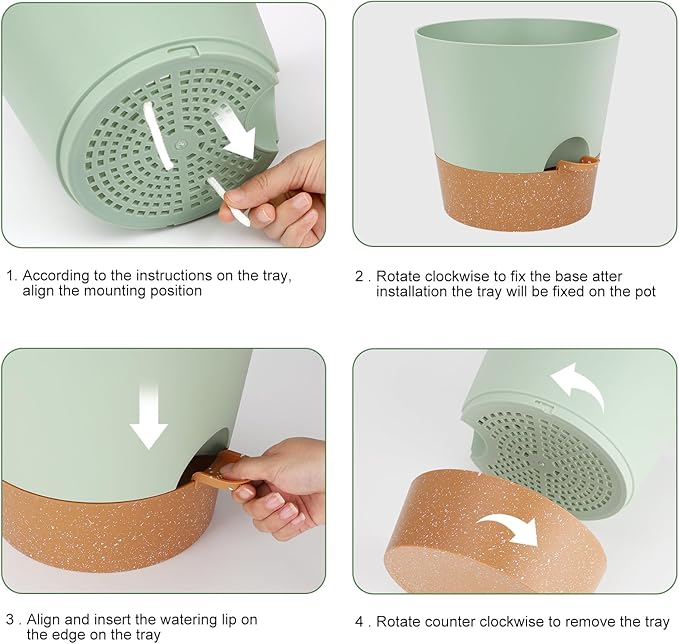 1. According to the instructions on the tray, align the mounting position

2 . Rotate clockwise to fix the base atter installation the tray will be fixed on the pot

3 . Align and insert the watering lip on the edge on the tray

4 . Rotate counter clockwise to remove the tray