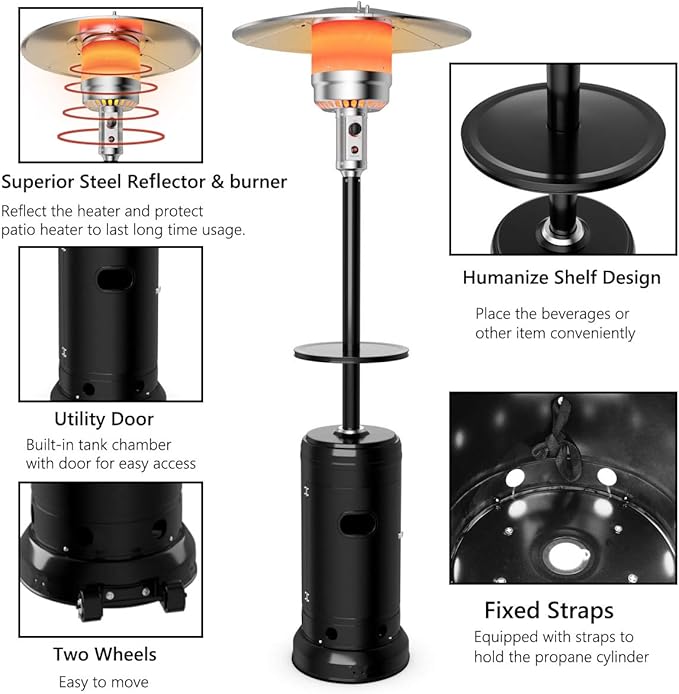 Superior Steel Reflector & burner

Reflect the heater and protect patio heater to last long time usage.

Utility Door

Built-in tank chamber with door for easy access

Two Wheels

Easy to move

Humanize Shelf Design

Place the beverages or other item conveniently

Fixed Straps

Equipped with straps to hold the propane cylinder