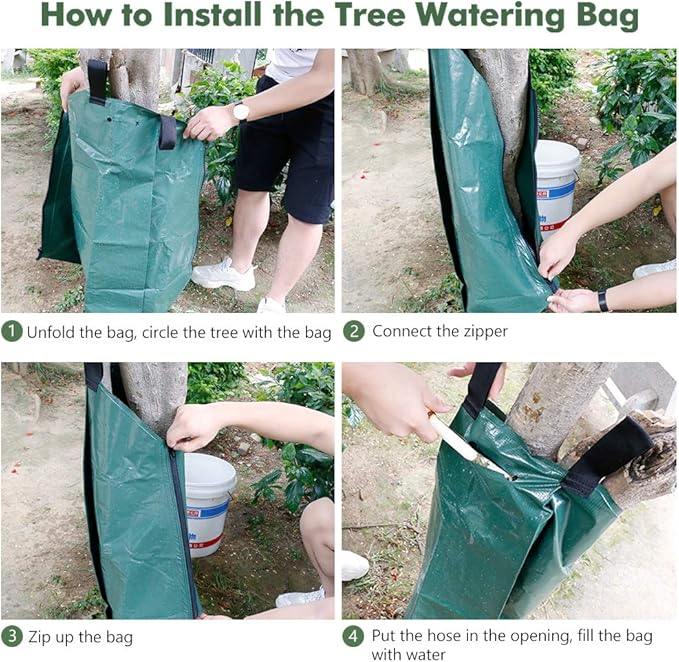 How to Install the Tree Watering Bag

1 Unfold the bag, circle the tree with the bag

2 Connect the zipper

3 Zip up the bag

4 Put the hose in the opening, fill the bag with water