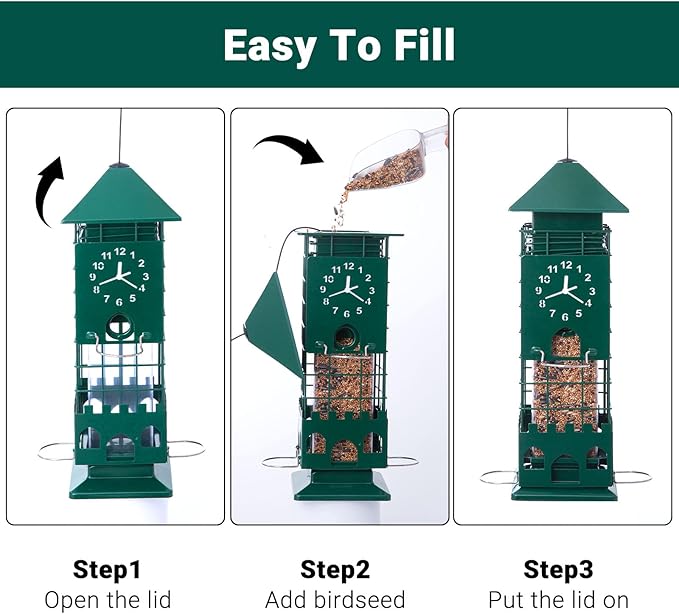 Easy To Fill

11 12 1 2 3 4 5 6 7 8 9 10

11 12 1 2 3 4 5 6 7 8 9 10

11 12 1 2 3 4 5 6 7 8 9 10

Step1
Open the lid

Step2
Add birdseed

Step3
Put the lid on