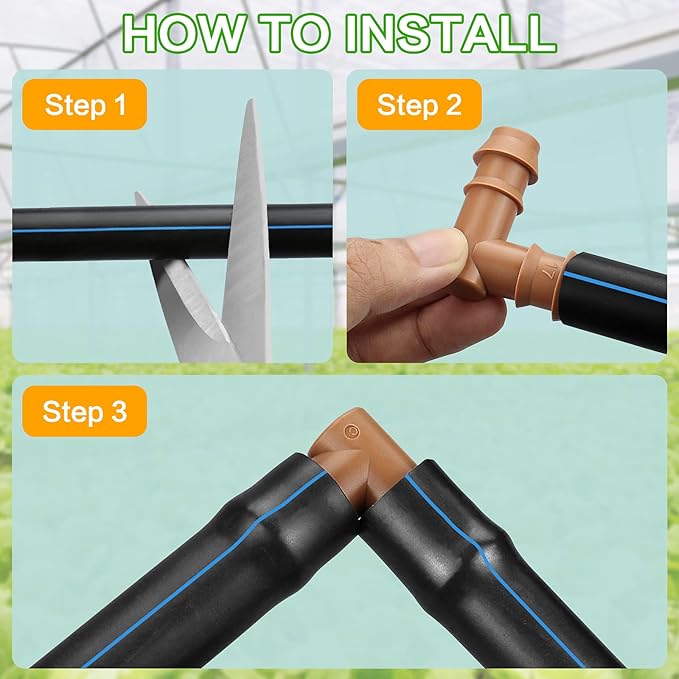 HOW TO INSTALL

Step 1

Step 2

17

Step 3