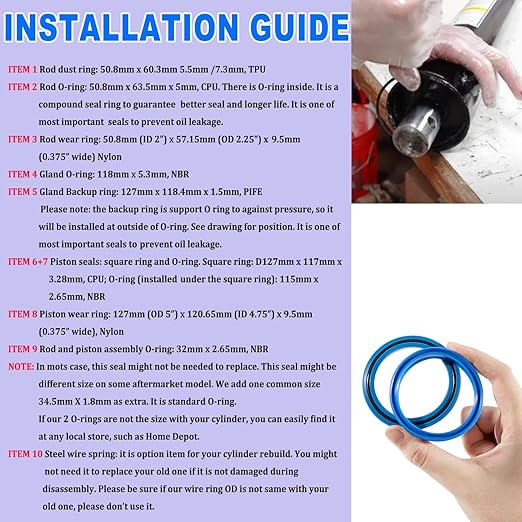 INSTALLATION GUIDE

ITEM 1 Rod dust ring: 50.8mm x 60.3mm 5.5mm /7.3mm, TPU

ITEM 2 Rod O-ring: 50.8mm x 63.5mm x 5mm, CPU. There is O-ring inside. It is a compound seal ring to guarantee better seal and longer life. It is one of most important seals to prevent oil leakage.

ITEM 3 Rod wear ring: 50.8mm (ID 2") x 57.15mm (OD 2.25") x 9.5mm (0.375" wide) Nylon

ITEM 4 Gland O-ring: 118mm x 5.3mm, NBR

ITEM 5 Gland Backup ring: 127mm x 118.4mm x 1.5mm, PIFE
Please note: the backup ring is support O ring to against pressure, so it will be installed at outside of O-ring. See drawing for position. It is one of most important seals to prevent oil leakage.

ITEM 6+7 Piston seals: square ring and O-ring. Square ring: D127mm x 117mm x 3.28mm, CPU; O-ring (installed under the square ring): 115mm x 2.65mm, NBR

ITEM 8 Piston wear ring: 127mm (OD 5") x 120.65mm (ID 4.75") x 9.5mm (0.375" wide), Nylon

ITEM 9 Rod and piston assembly O-ring: 32mm x 2.65mm, NBR

NOTE: In mots case, this seal might not be needed to replace. This seal might be different size on some aftermarket model. We add one common size 34.5mm X 1.8mm as extra. It is standard O-ring.
If our 2 O-rings are not the size with your cylinder, you can easily find it at any local store, such as Home Depot.

ITEM 10 Steel wire spring: it is option item for your cylinder rebuild. You might not need it to replace your old one if it is not damaged during disassembly. Please be sure if our wire ring OD is not same with your old one, please don't use it.