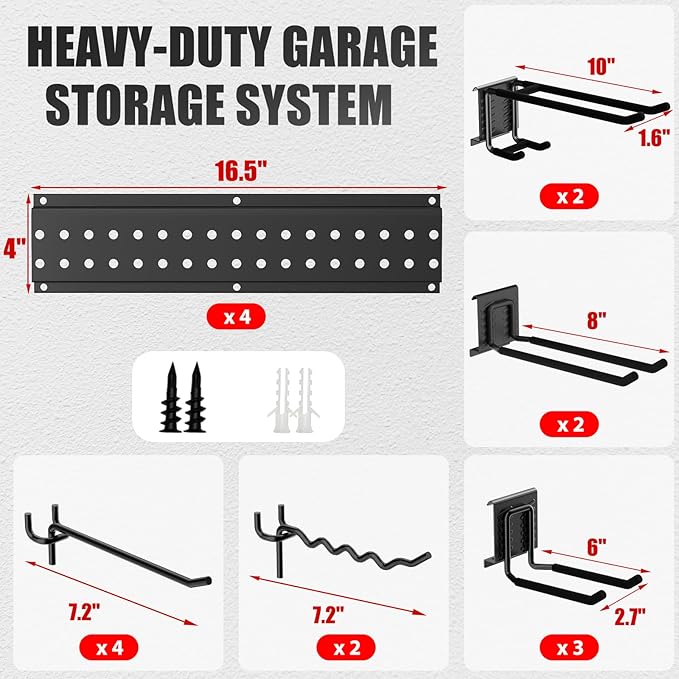 HEAVY-DUTY GARAGE STORAGE SYSTEM

16.5"

4"

x 4

10"

1.6"

x 2

8"

x 2

7.2"

x 4

7.2"

x 2

6"

2.7"

x 3