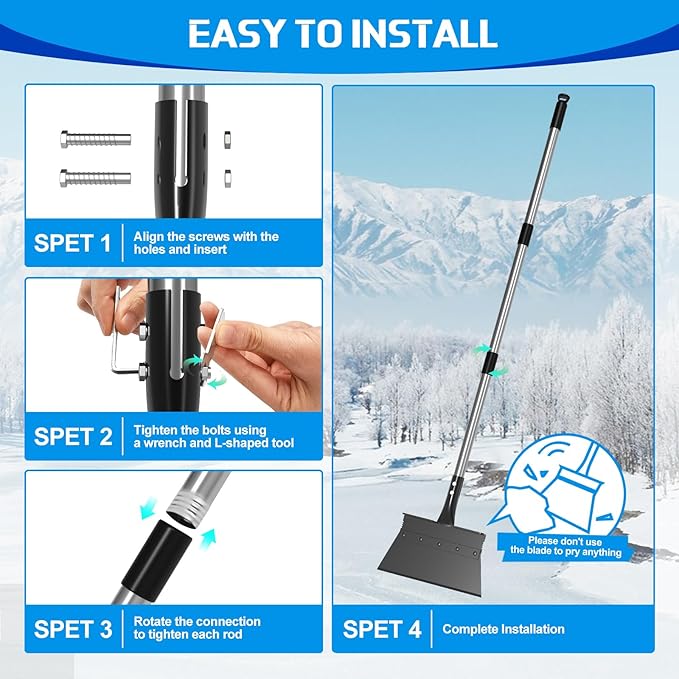 EASY TO INSTALL

SPET 1 Align the screws with the holes and insert

SPET 2 Tighten the bolts using a wrench and L-shaped tool

SPET 3 Rotate the connection to tighten each rod

Please don't use the blade to pry anything

SPET 4 Complete Installation