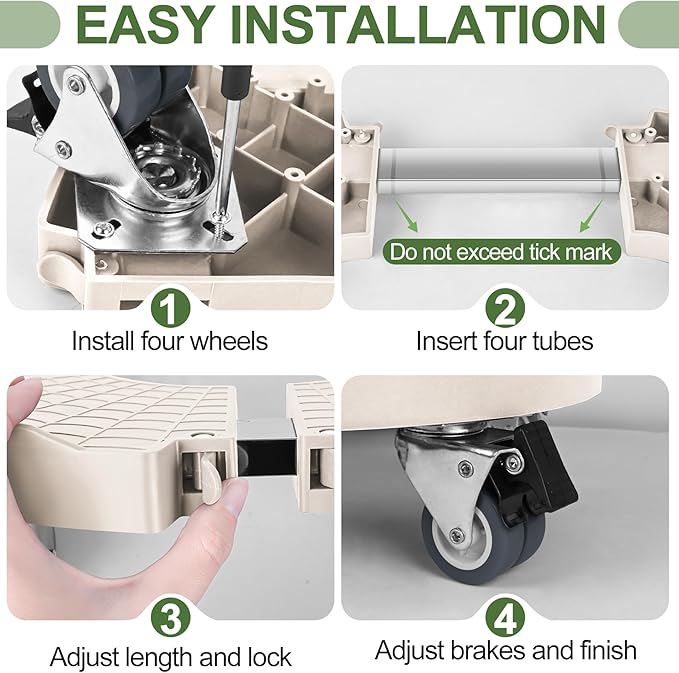 EASY INSTALLATION

1
Install four wheels

Do not exceed tick mark

2
Insert four tubes

3
Adjust length and lock

4
Adjust brakes and finish