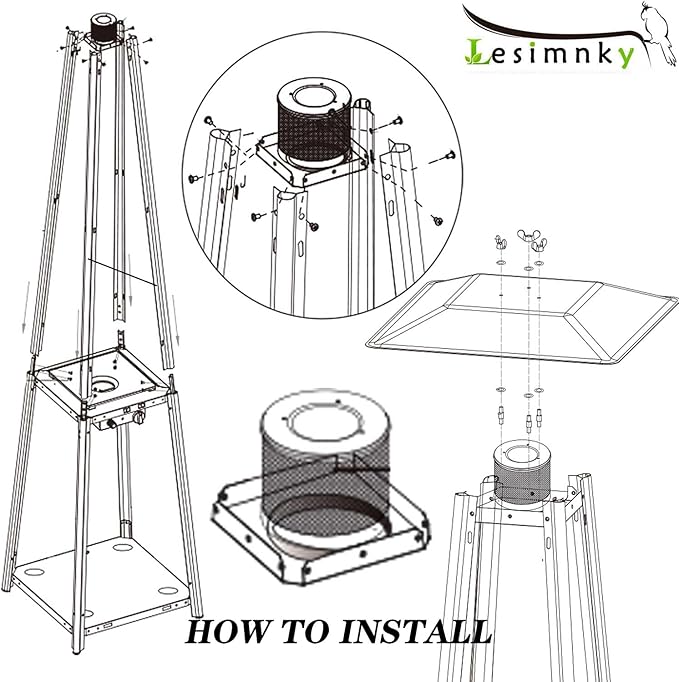 Lesimnky

HOW TO INSTALL