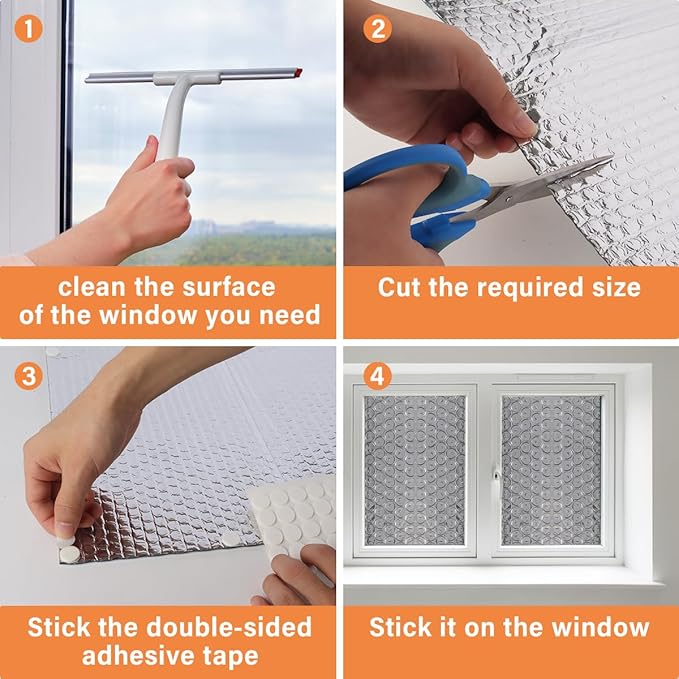 1
clean the surface of the window you need

2
Cut the required size

3
Stick the double-sided adhesive tape

4
Stick it on the window