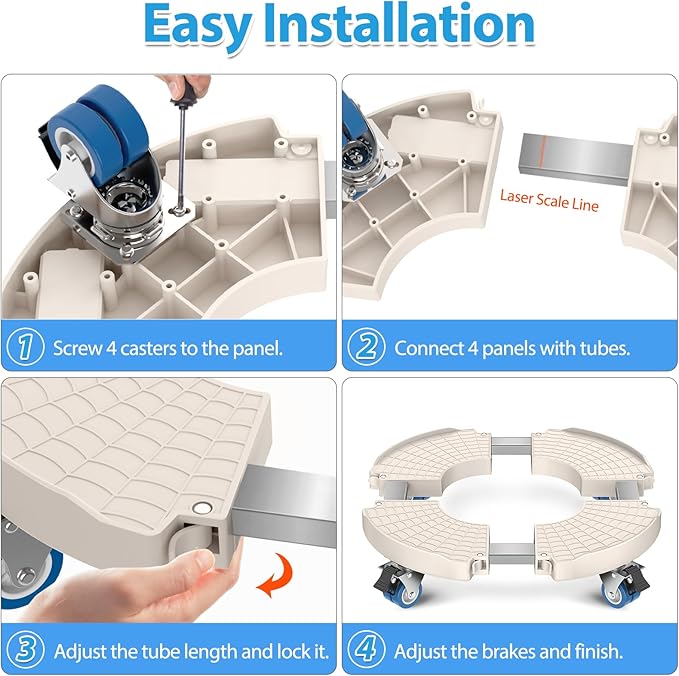 Easy Installation

Laser Scale Line

1 Screw 4 casters to the panel.

2 Connect 4 panels with tubes.

3 Adjust the tube length and lock it.

4 Adjust the brakes and finish.