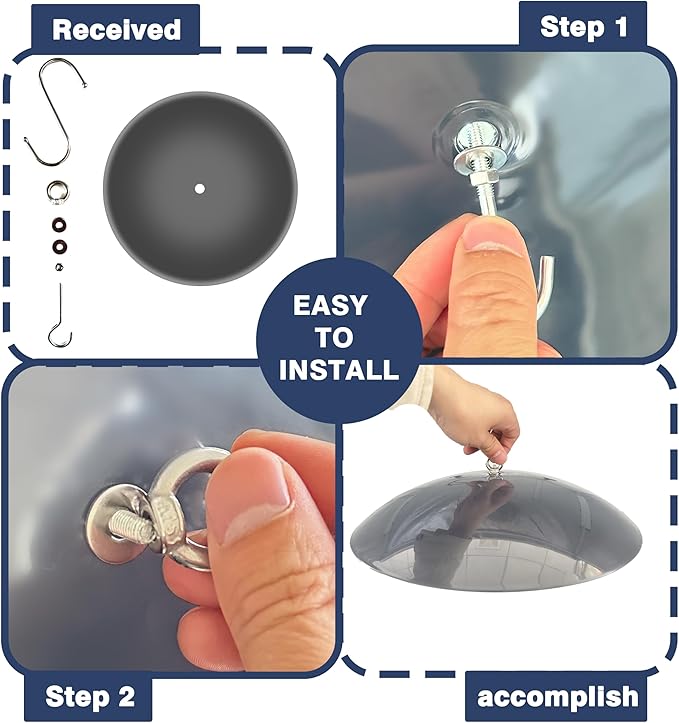 Received

Step 1

EASY TO INSTALL

Step 2

accomplish