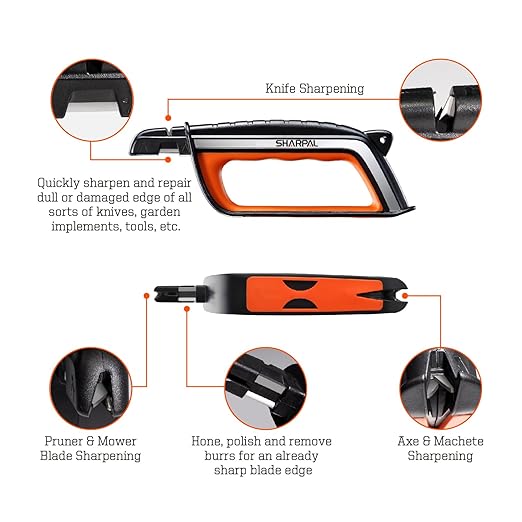 Knife Sharpening

SHARPAL

Quickly sharpen and repair dull or damaged edge of all sorts of knives, garden implements, tools, etc.

Pruner & Mower Blade Sharpening

Hone, polish and remove burrs for an already sharp blade edge

Axe & Machete Sharpening