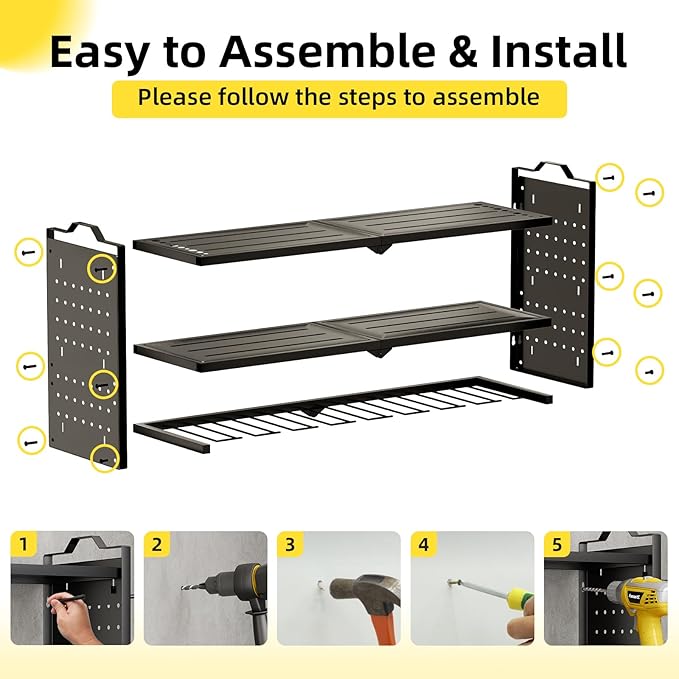 Easy to Assemble & Install

Please follow the steps to assemble

1

2

3

4

5