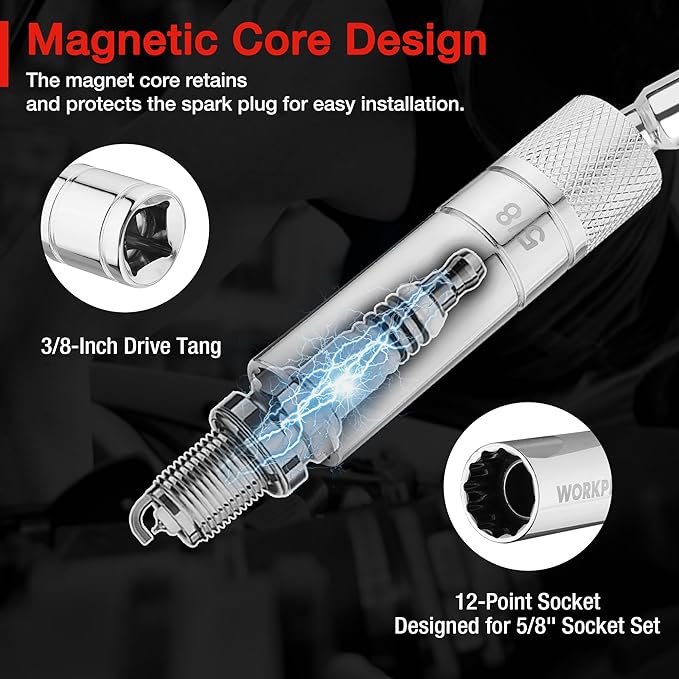 Magnetic Core Design

The magnet core retains
and protects the spark plug for easy installation.

5/8

3/8-Inch Drive Tang

WORKP

12-Point Socket
Designed for 5/8'' Socket Set