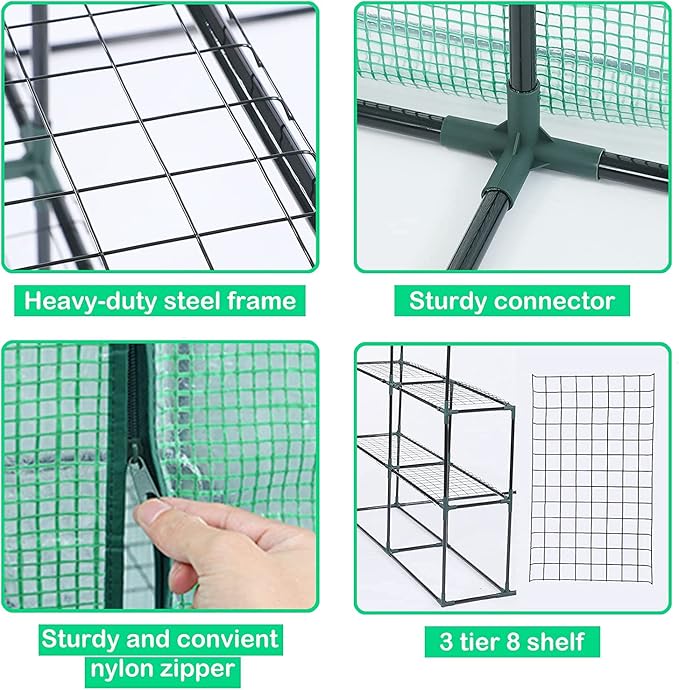 Heavy-duty steel frame

Sturdy connector

Sturdy and convient nylon zipper

3 tier 8 shelf