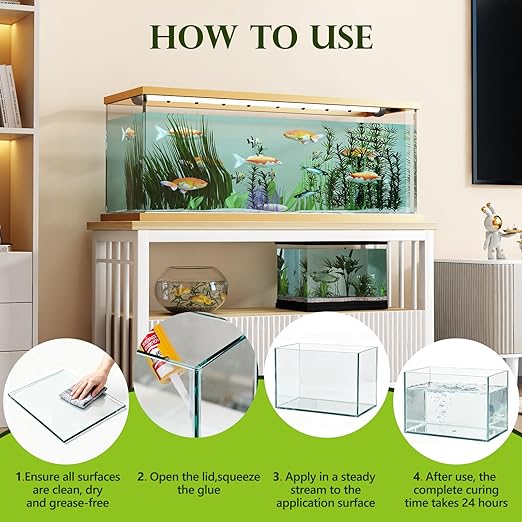 HOW TO USE

1.Ensure all surfaces are clean, dry and grease-free

2. Open the lid,squeeze the glue

3. Apply in a steady stream to the application surface

4. After use, the complete curing time takes 24 hours