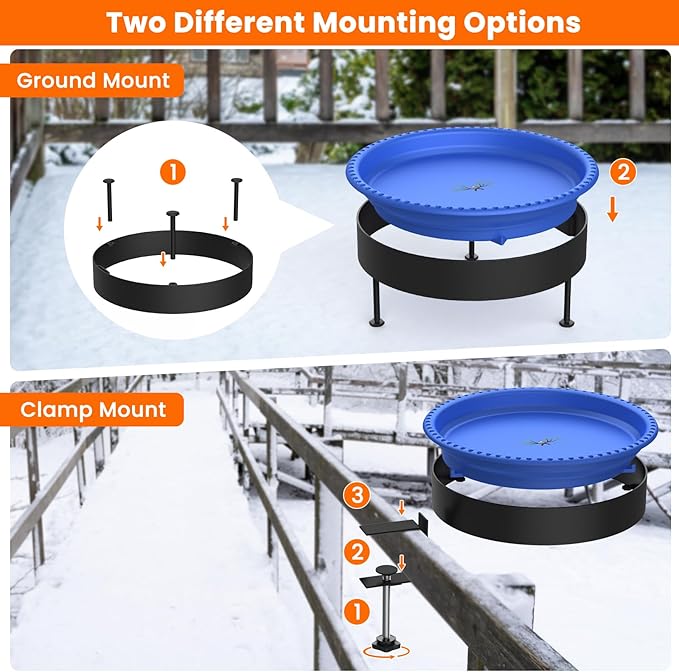 Two Different Mounting Options

Ground Mount

1

2

Clamp Mount

3

2

1