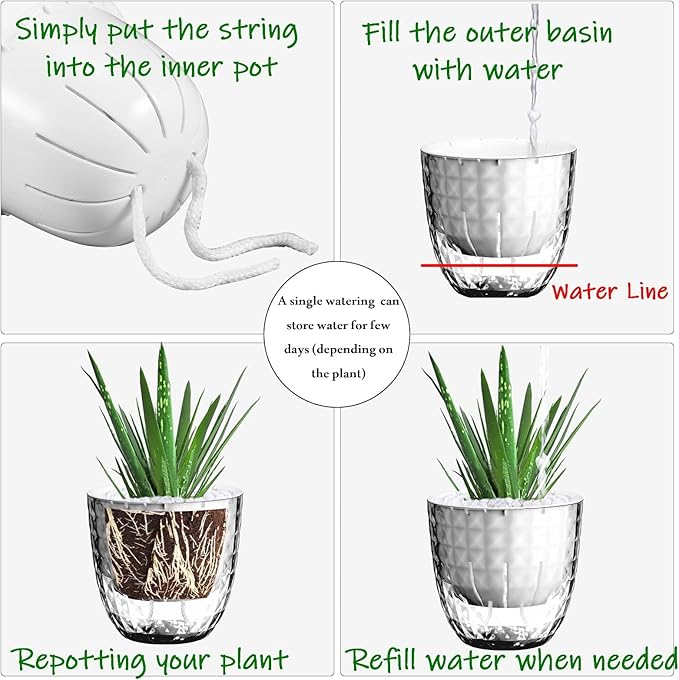 Simply put the string into the inner pot

Fill the outer basin with water

Water Line

A single watering can store water for few days (depending on the plant)

Repotting your plant

Refill water when needed