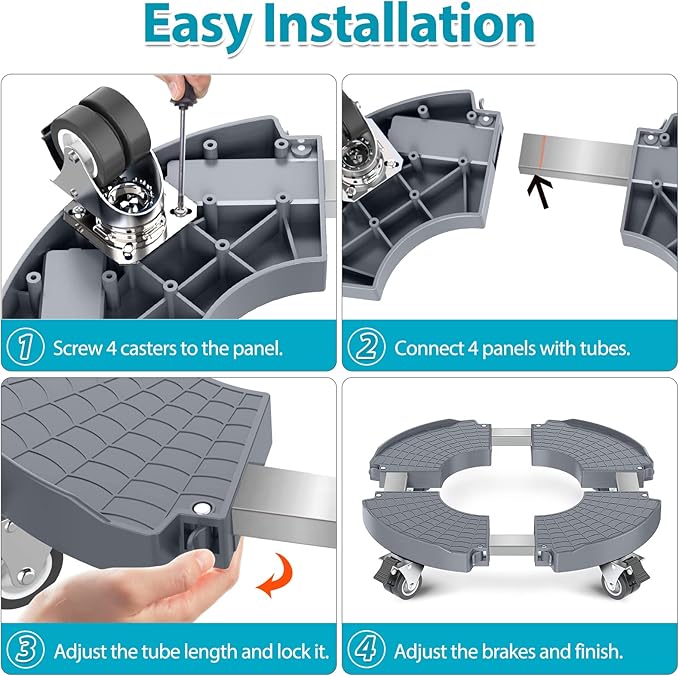 Easy Installation

1 Screw 4 casters to the panel.

2 Connect 4 panels with tubes.

3 Adjust the tube length and lock it.

4 Adjust the brakes and finish.