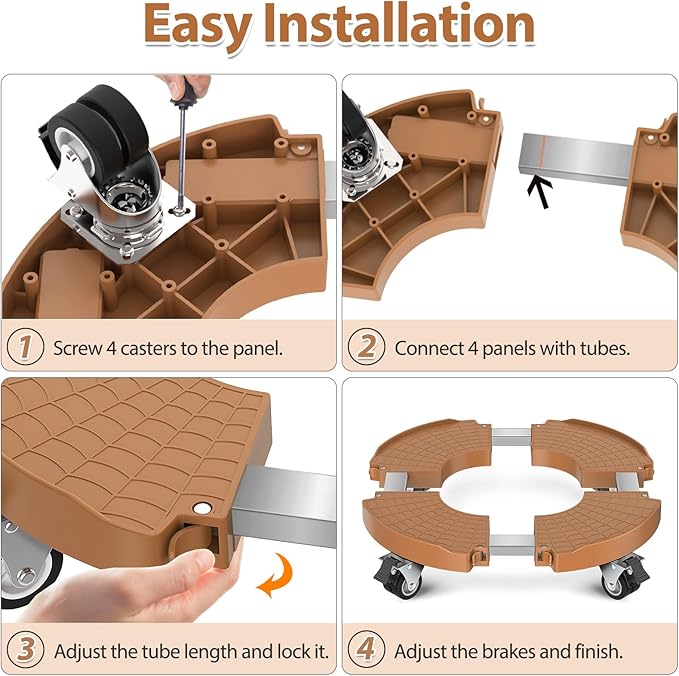 Easy Installation

1 Screw 4 casters to the panel.

2 Connect 4 panels with tubes.

3 Adjust the tube length and lock it.

4 Adjust the brakes and finish.