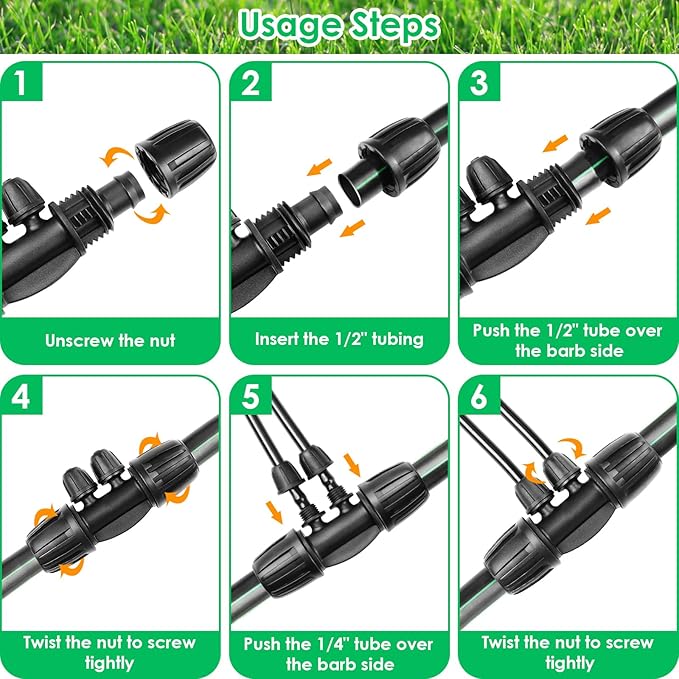 Usage Steps

1

Unscrew the nut

2

Insert the 1/2" tubing

3

Push the 1/2" tube over the barb side

4

Twist the nut to screw tightly

5

Push the 1/4" tube over the barb side

6

Twist the nut to screw tightly