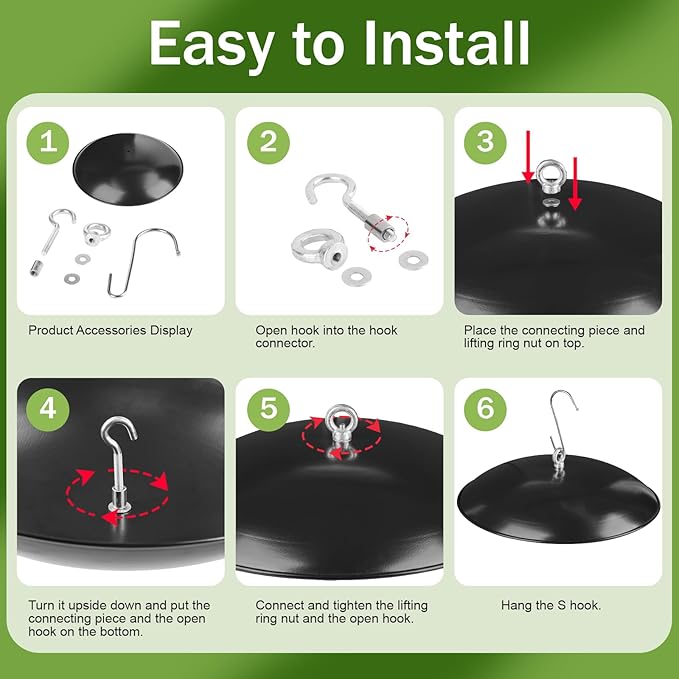 Easy to Install

1

Product Accessories Display

2

Open hook into the hook connector.

3

Place the connecting piece and lifting ring nut on top.

4

Turn it upside down and put the connecting piece and the open hook on the bottom.

5

Connect and tighten the lifting ring nut and the open hook.

6

Hang the S hook.