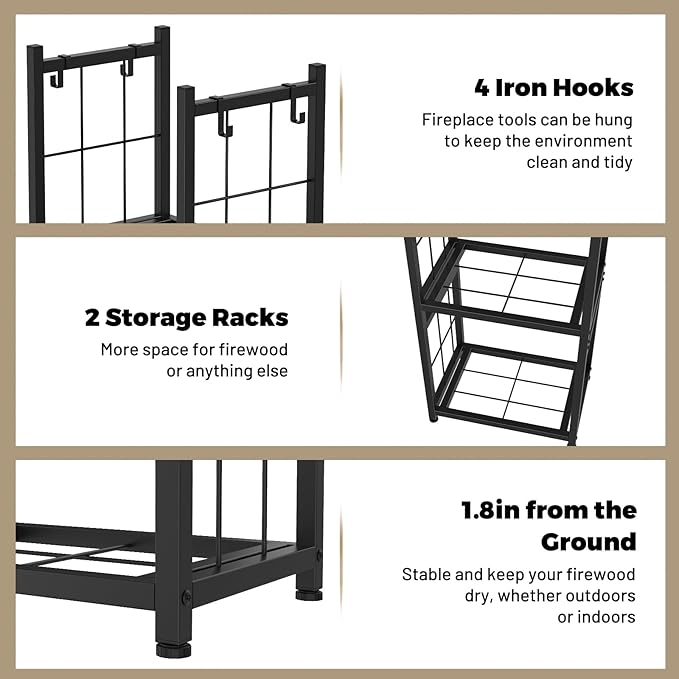 4 Iron Hooks

Fireplace tools can be hung to keep the environment clean and tidy

2 Storage Racks

More space for firewood or anything else

1.8in from the Ground

Stable and keep your firewood dry, whether outdoors or indoors