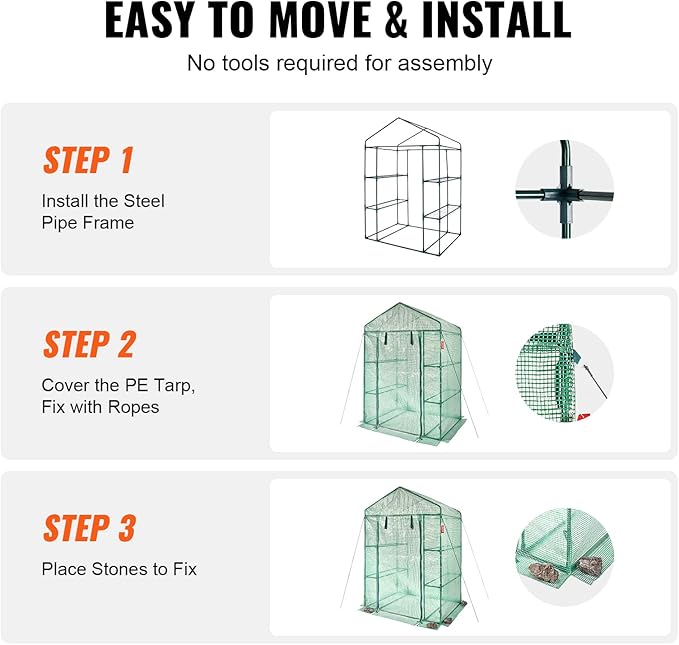 EASY TO MOVE & INSTALL

No tools required for assembly

STEP 1

Install the Steel Pipe Frame

STEP 2

Cover the PE Tarp, Fix with Ropes

STEP 3

Place Stones to Fix