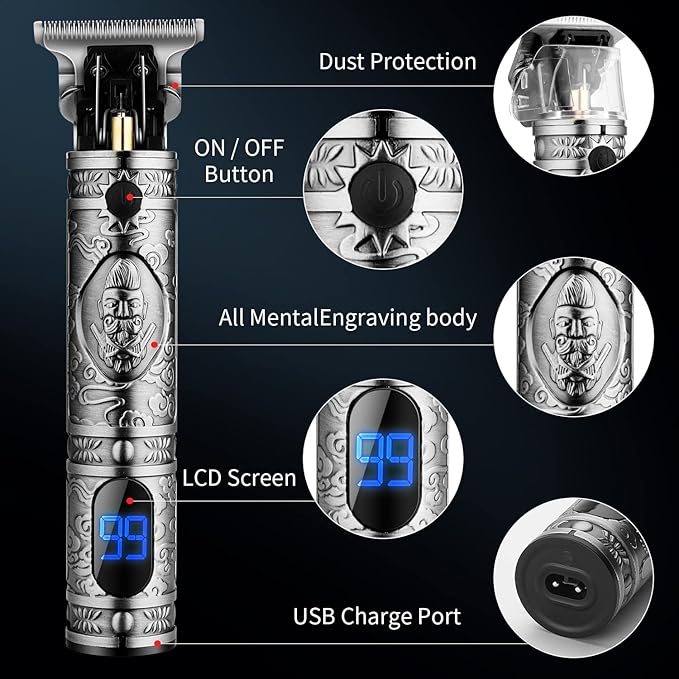 Dust Protection

ON / OFF Button

All MentalEngraving body

LCD Screen

99

99

USB Charge Port