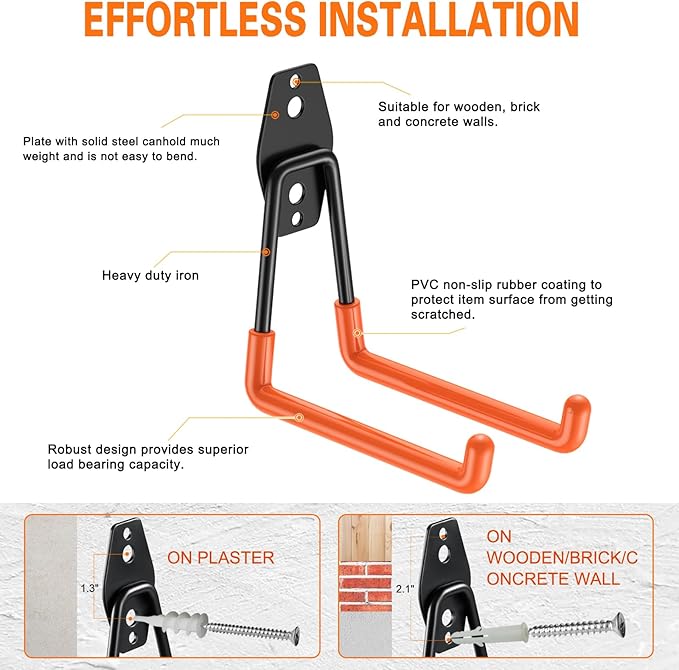 EFFORTLESS INSTALLATION

Suitable for wooden, brick and concrete walls.

Plate with solid steel canhold much weight and is not easy to bend.

Heavy duty iron

PVC non-slip rubber coating to protect item surface from getting scratched.

Robust design provides superior load bearing capacity.

1.3"

ON PLASTER

2.1"

ON WOODEN/BRICK/C ONCRETE WALL