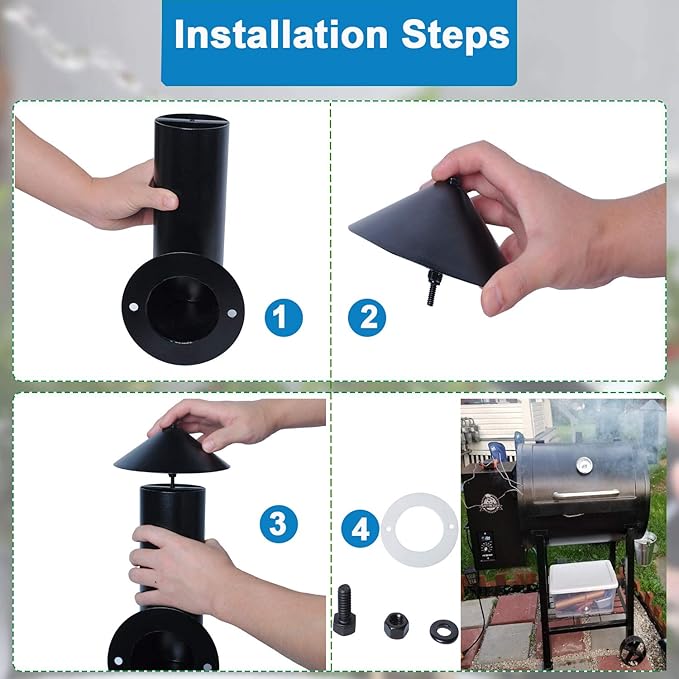 Installation Steps

1

2

3

4