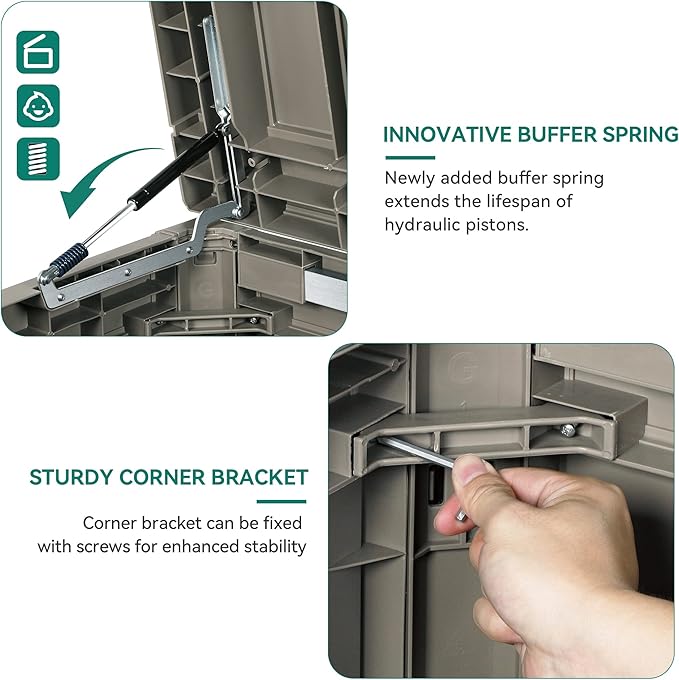 INNOVATIVE BUFFER SPRING

Newly added buffer spring extends the lifespan of hydraulic pistons.

STURDY CORNER BRACKET

Corner bracket can be fixed with screws for enhanced stability