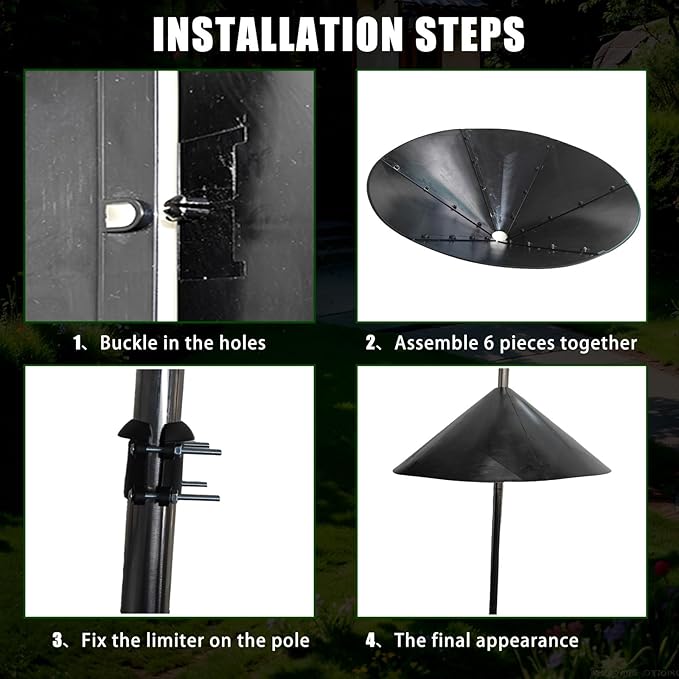 INSTALLATION STEPS

1、Buckle in the holes

2、Assemble 6 pieces together

3、Fix the limiter on the pole

4、The final appearance