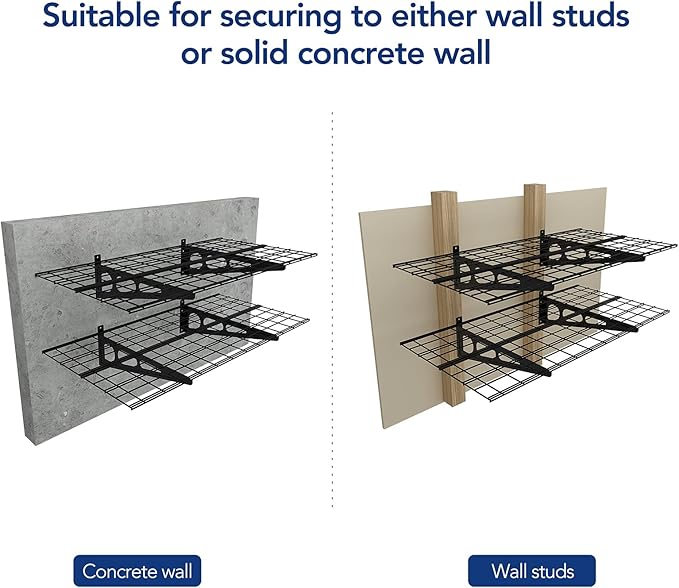 Suitable for securing to either wall studs or solid concrete wall

Concrete wall

Wall studs