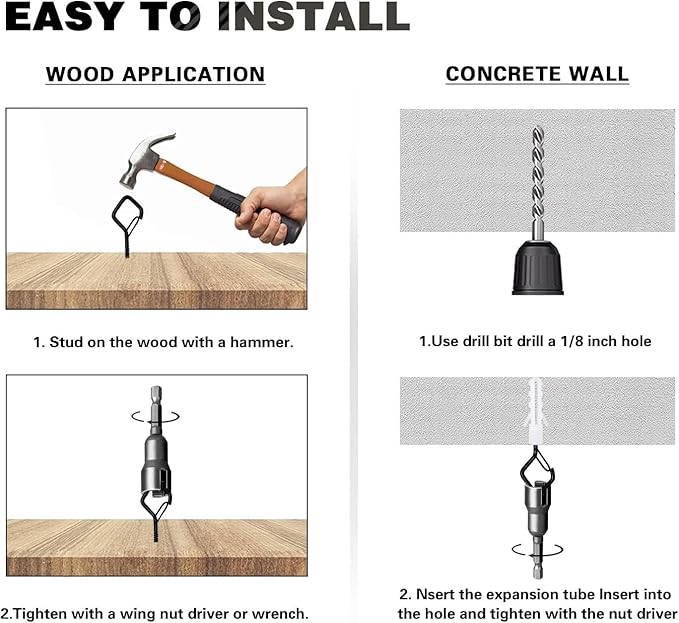 EASY TO INSTALL

WOOD APPLICATION

1. Stud on the wood with a hammer.

2.Tighten with a wing nut driver or wrench.

CONCRETE WALL

1.Use drill bit drill a 1/8 inch hole

2. Nsert the expansion tube Insert into the hole and tighten with the nut driver