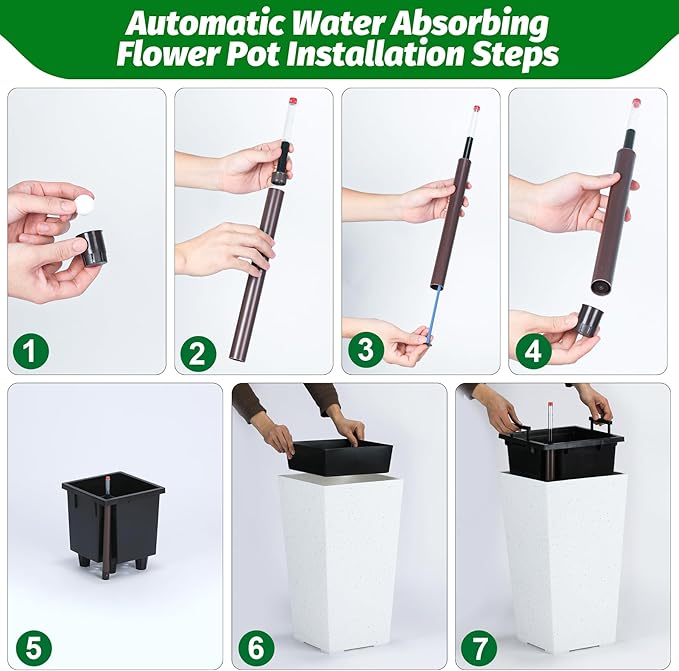 Automatic Water Absorbing
Flower Pot Installation Steps

1

2

3

4

5

6

7