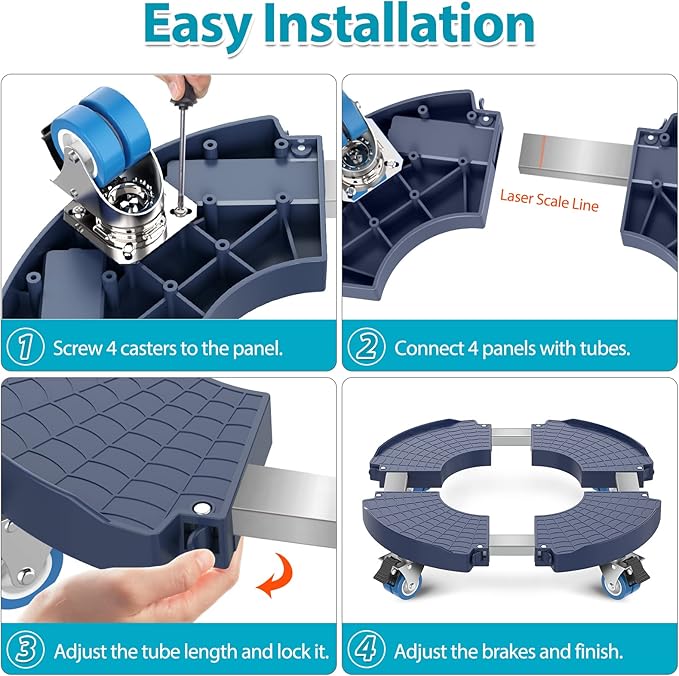 Easy Installation

Laser Scale Line

1 Screw 4 casters to the panel.

2 Connect 4 panels with tubes.

3 Adjust the tube length and lock it.

4 Adjust the brakes and finish.