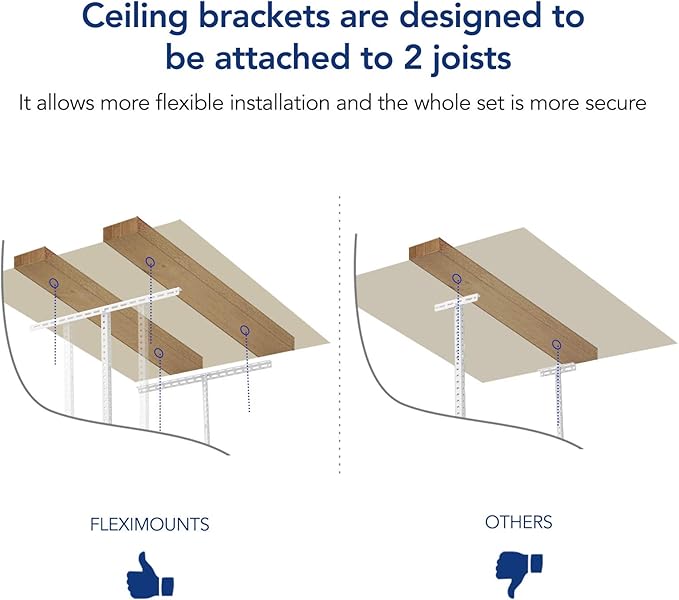 Ceiling brackets are designed to be attached to 2 joists

It allows more flexible installation and the whole set is more secure

FLEXIMOUNTS

OTHERS