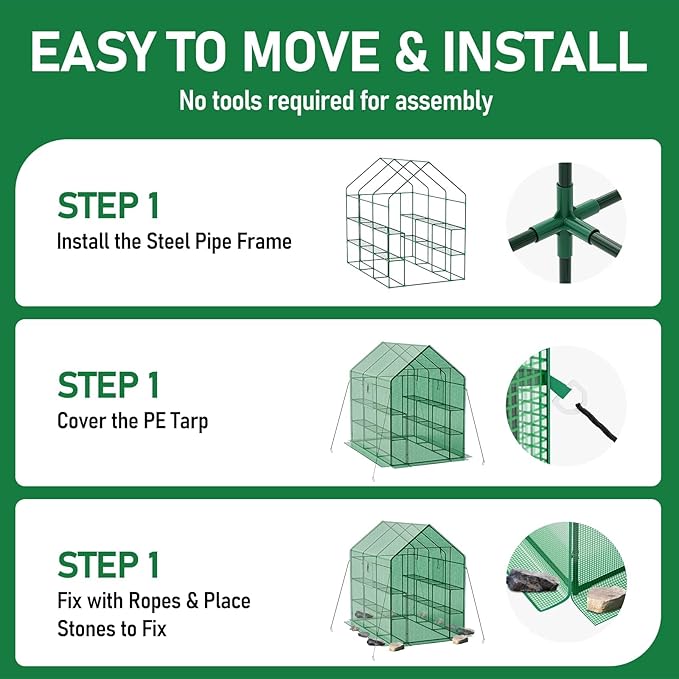 EASY TO MOVE & INSTALL
No tools required for assembly

STEP 1
Install the Steel Pipe Frame

STEP 1
Cover the PE Tarp

STEP 1
Fix with Ropes & Place Stones to Fix