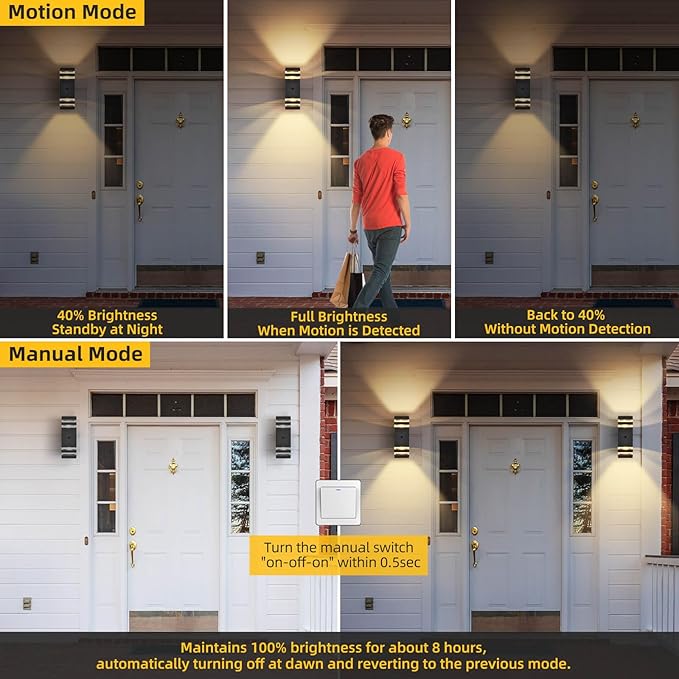 Motion Mode

40% Brightness
Standby at Night

Full Brightness
When Motion is Detected

Back to 40%
Without Motion Detection

Manual Mode

Turn the manual switch "on-off-on" within 0.5sec

Maintains 100% brightness for about 8 hours, automatically turning off at dawn and reverting to the previous mode.