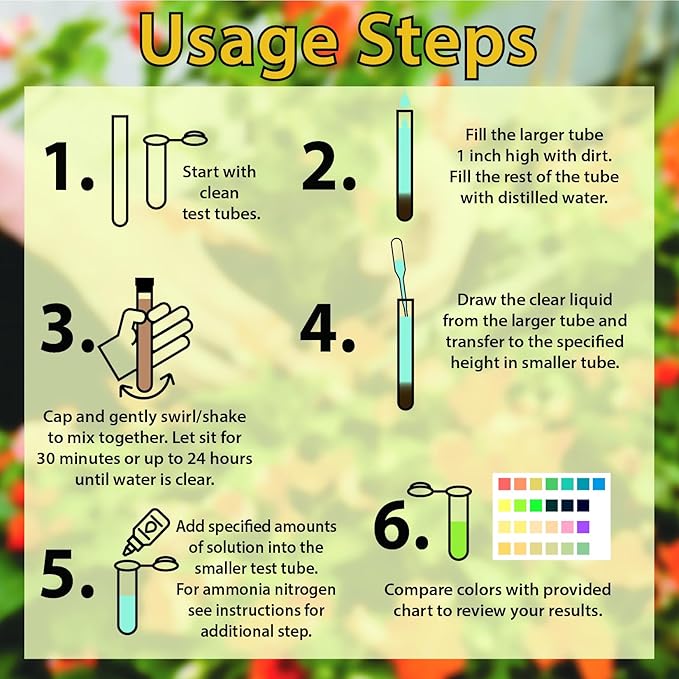 Usage Steps

1.

Start with clean test tubes.

2.

Fill the larger tube 1 inch high with dirt. Fill the rest of the tube with distilled water.

3.

Cap and gently swirl/shake to mix together. Let sit for 30 minutes or up to 24 hours until water is clear.

4.

Draw the clear liquid from the larger tube and transfer to the specified height in smaller tube.

5.

Add specified amounts of solution into the smaller test tube. For ammonia nitrogen see instructions for additional step.

6.

Compare colors with provided chart to review your results.