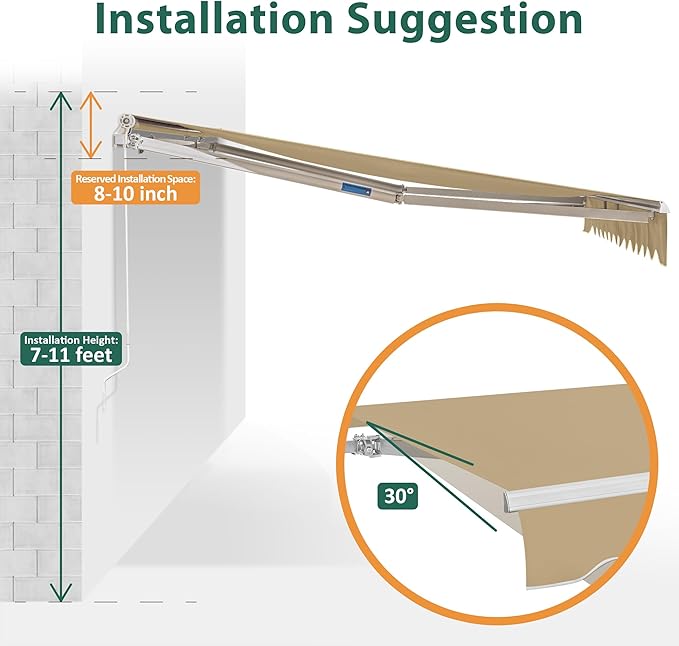 Installation Suggestion

Reserved Installation Space:
8-10 inch

Installation Height:
7-11 feet

30°