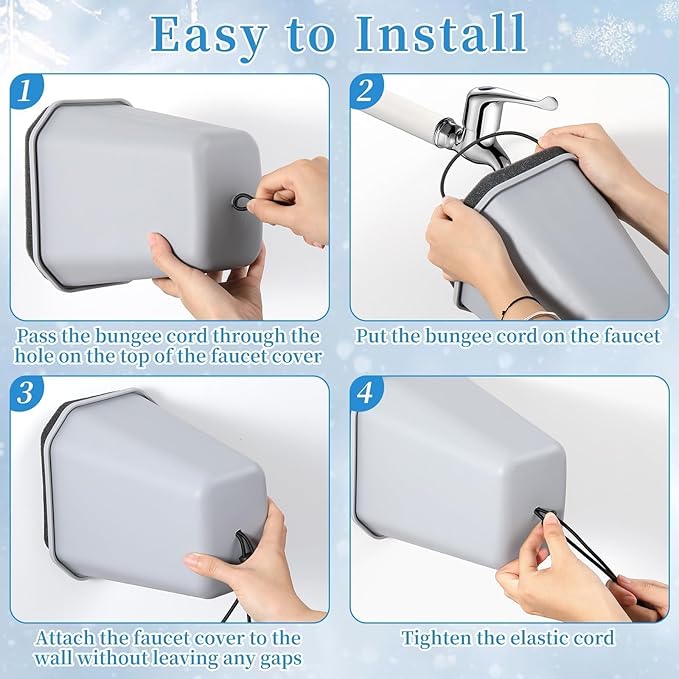 Easy to Install

1

Pass the bungee cord through the hole on the top of the faucet cover

2

Put the bungee cord on the faucet

3

Attach the faucet cover to the wall without leaving any gaps

4

Tighten the elastic cord