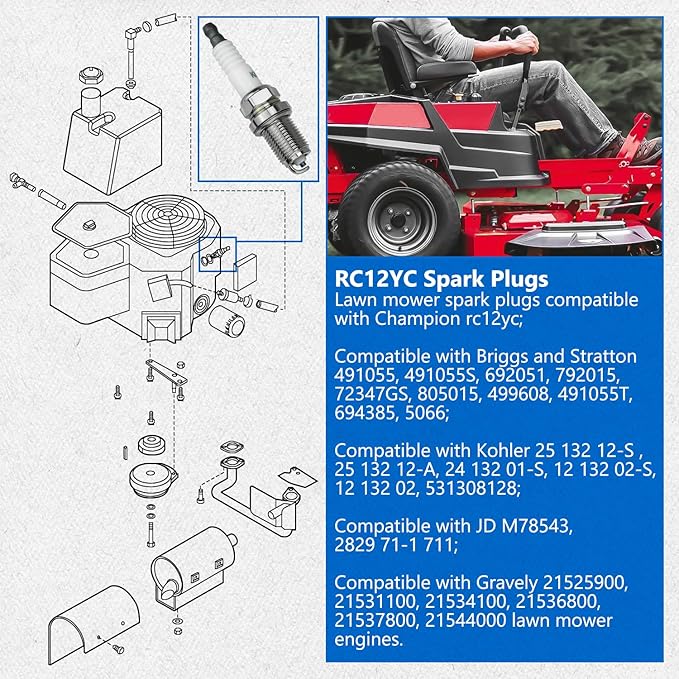 RC12YC Spark Plugs
Lawn mower spark plugs compatible with Champion rc12yc;

Compatible with Briggs and Stratton 491055, 491055S, 692051, 792015, 72347GS, 805015, 499608, 491055T, 694385, 5066;

Compatible with Kohler 25 132 12-S , 25 132 12-A, 24 132 01-S, 12 132 02-S, 12 132 02, 531308128;

Compatible with JD M78543, 2829 71-1 711;

Compatible with Gravely 21525900, 21531100, 21534100, 21536800, 21537800, 21544000 lawn mower engines.