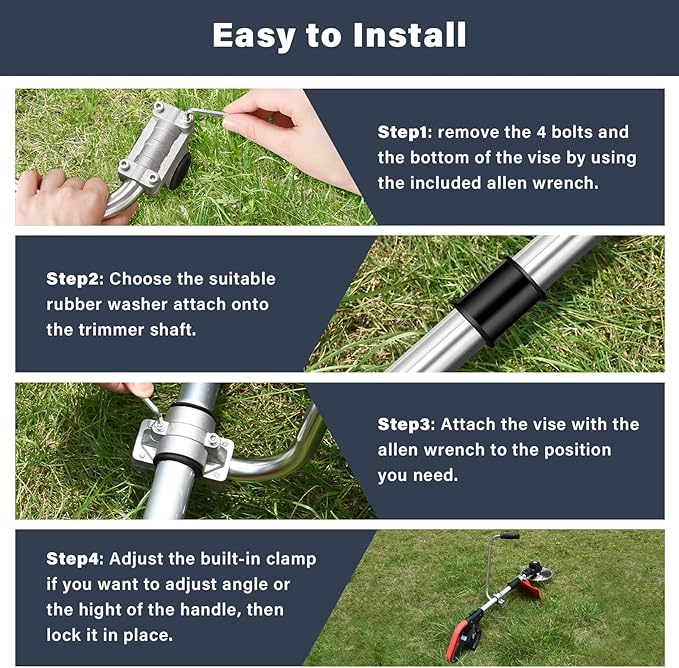 Easy to Install

Step1: remove the 4 bolts and the bottom of the vise by using the included allen wrench.

Step2: Choose the suitable rubber washer attach onto the trimmer shaft.

Step3: Attach the vise with the allen wrench to the position you need.

Step4: Adjust the built-in clamp if you want to adjust angle or the hight of the handle, then lock it in place.