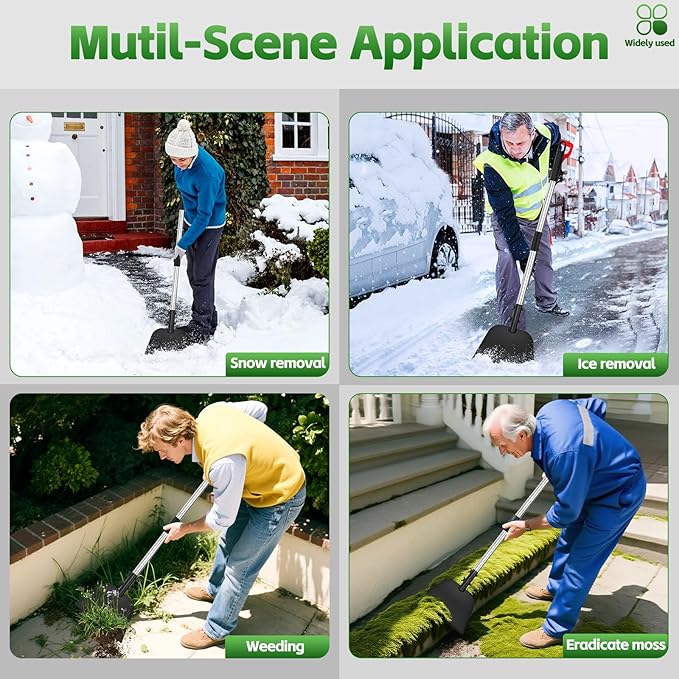 Mutil-Scene Application

Widely used

Snow removal

Ice removal

Weeding

Eradicate moss