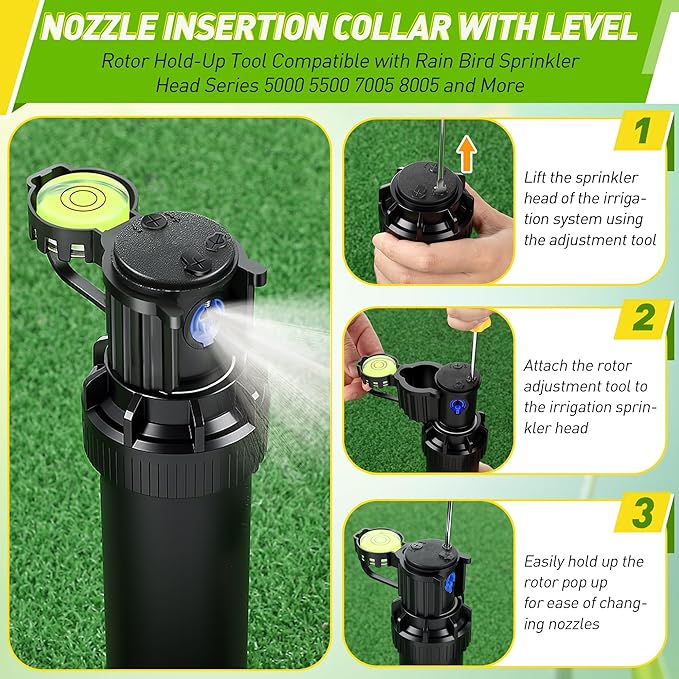 NOZZLE INSERTION COLLAR WITH LEVEL

Rotor Hold-Up Tool Compatible with Rain Bird Sprinkler Head Series 5000 5500 7005 8005 and More

1

Lift the sprinkler head of the irrigation system using the adjustment tool

2

Attach the rotor adjustment tool to the irrigation sprinkler head

3

Easily hold up the rotor pop up for ease of changing nozzles