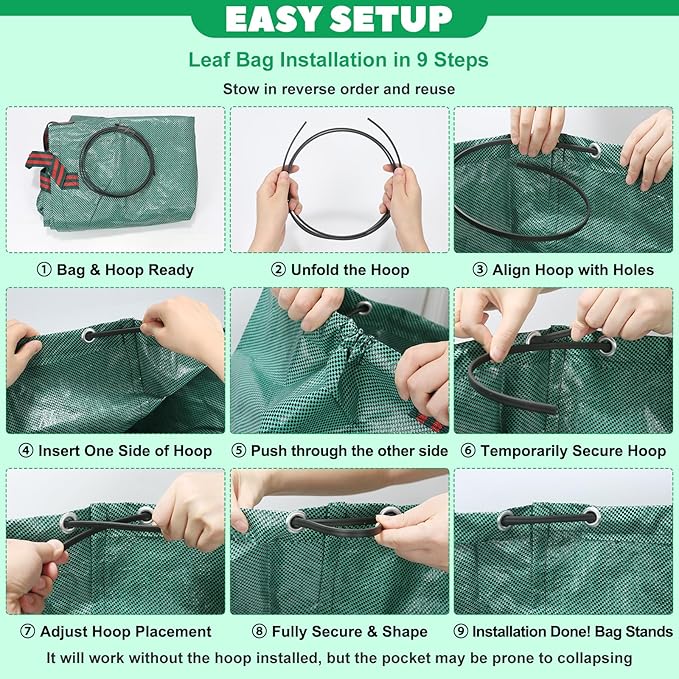 EASY SETUP

Leaf Bag Installation in 9 Steps

Stow in reverse order and reuse

① Bag & Hoop Ready

② Unfold the Hoop

③ Align Hoop with Holes

④ Insert One Side of Hoop

⑤ Push through the other side

⑥ Temporarily Secure Hoop

⑦ Adjust Hoop Placement

⑧ Fully Secure & Shape

⑨ Installation Done! Bag Stands

It will work without the hoop installed, but the pocket may be prone to collapsing