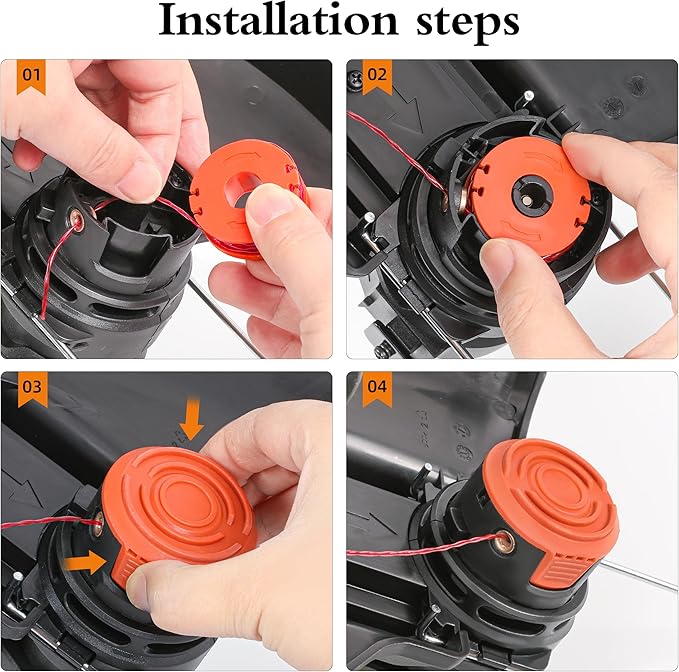 Installation steps

01

02

03

04