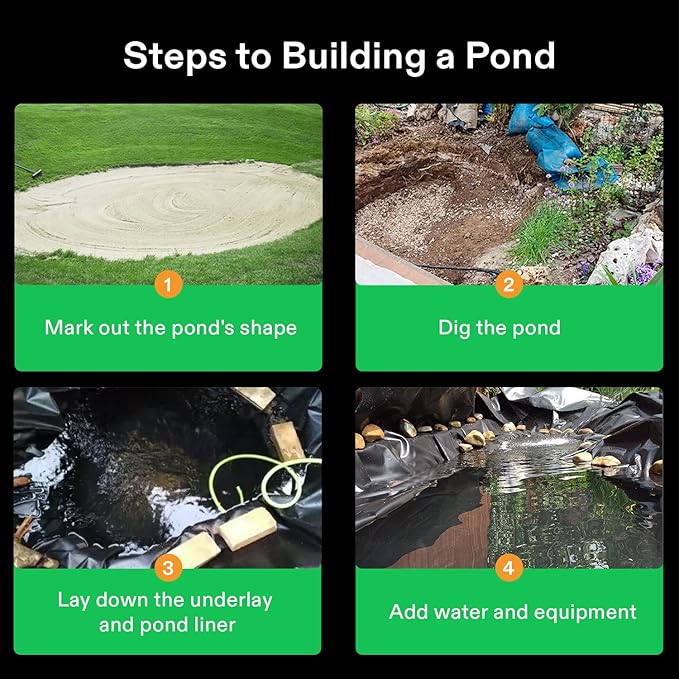 Steps to Building a Pond

1

Mark out the pond's shape

2

Dig the pond

3

Lay down the underlay and pond liner

4

Add water and equipment