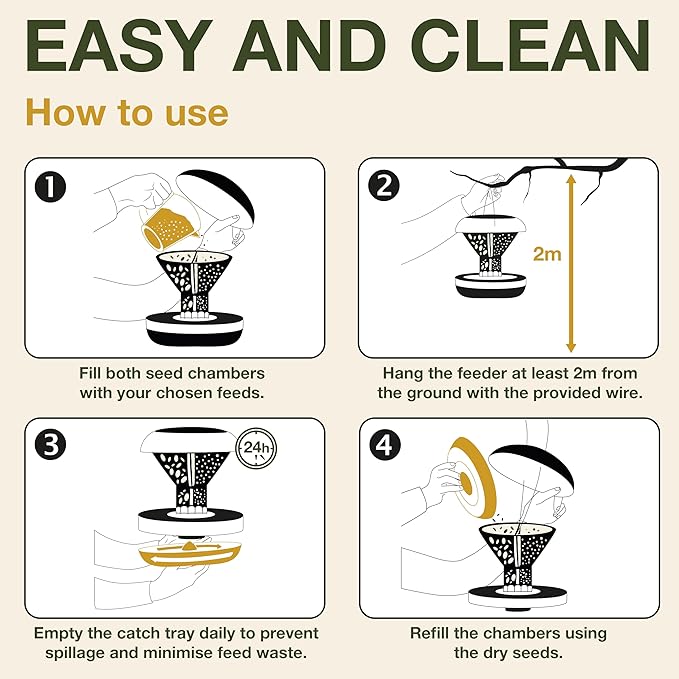 EASY AND CLEAN

How to use

1

Fill both seed chambers with your chosen feeds.

2

2m

Hang the feeder at least 2m from the ground with the provided wire.

3

24h

Empty the catch tray daily to prevent spillage and minimise feed waste.

4

Refill the chambers using the dry seeds.