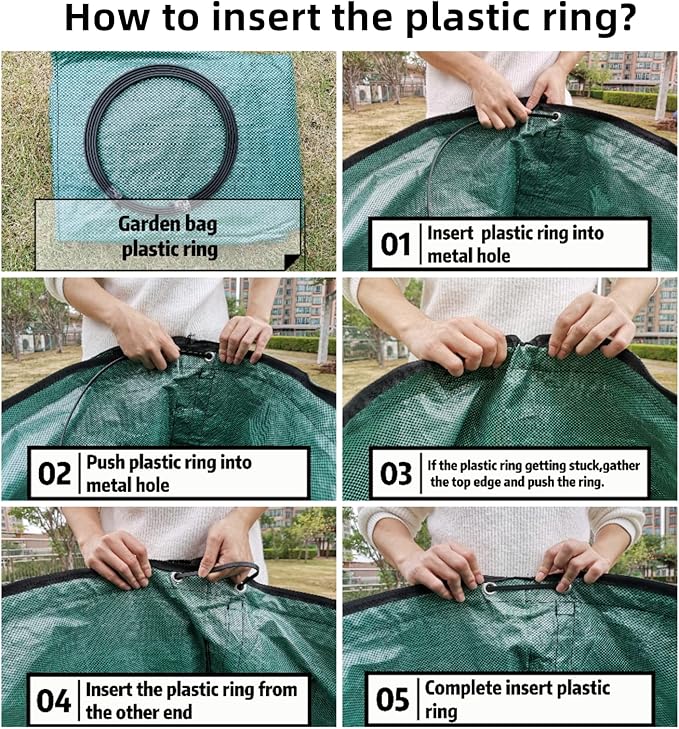 How to insert the plastic ring?

Garden bag plastic ring

01 Insert plastic ring into metal hole

02 Push plastic ring into metal hole

03 If the plastic ring getting stuck,gather the top edge and push the ring.

04 Insert the plastic ring from the other end

05 Complete insert plastic ring